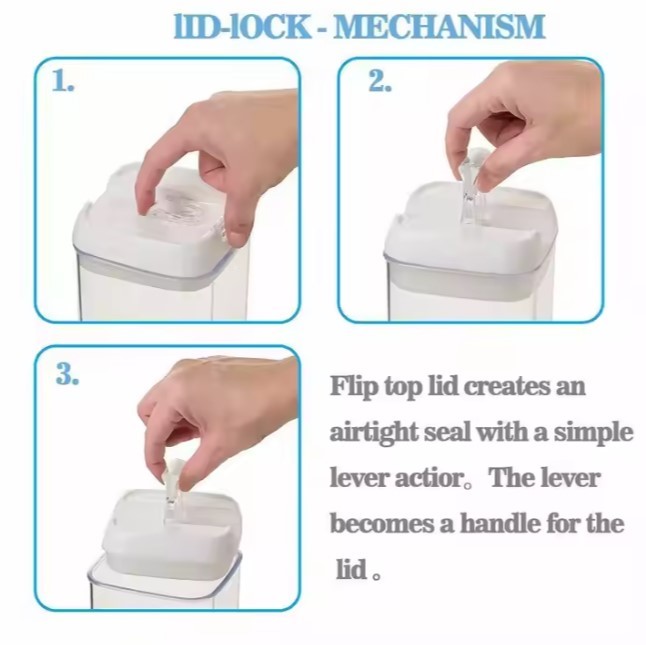 lID-lOCK - MECHANISM

1.

2.

3.

Flip top lid creates an airtight seal with a simple lever actior。The lever becomes a handle for the lid 。